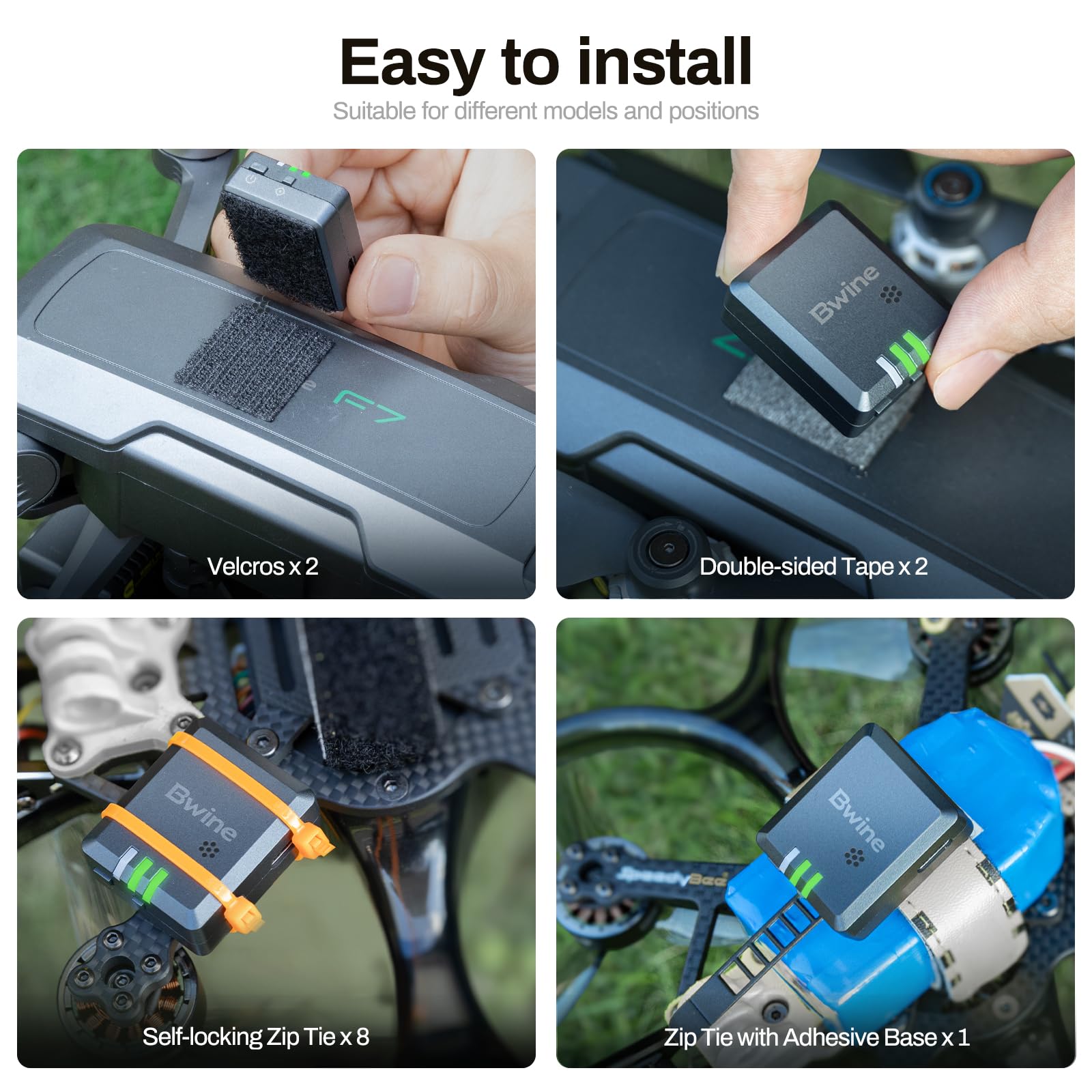 Easy to install

Suitable for different models and positions

F7

Velcros x 2

Bwine

Double-sided Tape x 2

Bwine

Self-locking Zip Tie x 8

Bwine

SpeedyBee

Zip Tie with Adhesive Base x 1